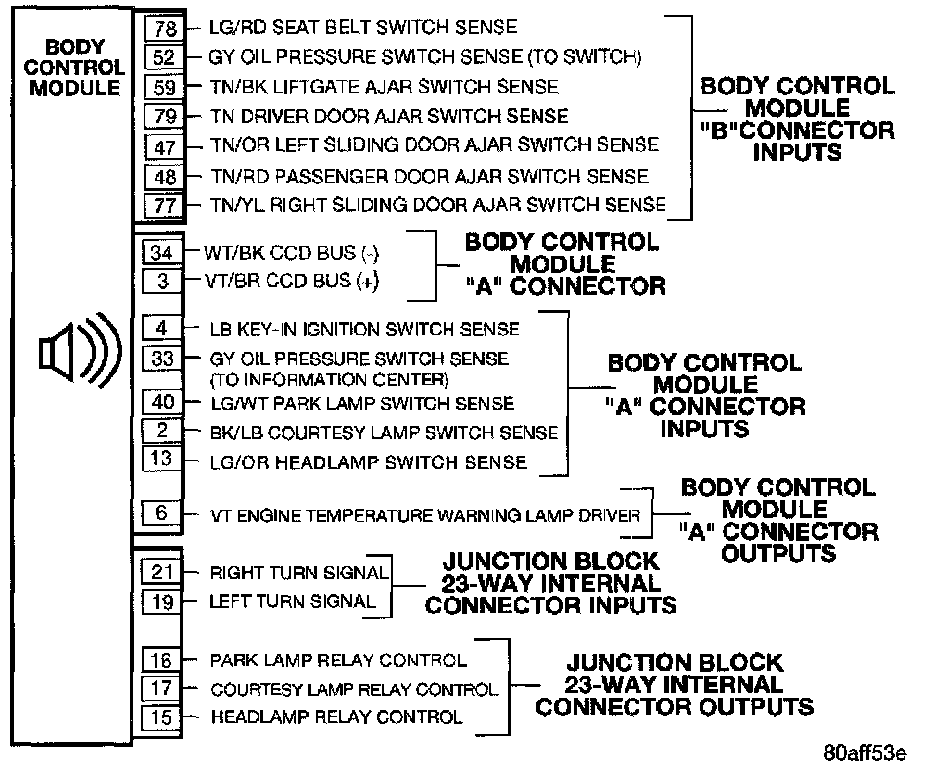 BODY CONTROL MODULE

78 LG/RD SEAT BELT SWITCH SENSE
52 GY OIL PRESSURE SWITCH SENSE (TO SWITCH)
59 TN/BK LIFTGATE AJAR SWITCH SENSE
79 TN DRIVER DOOR AJAR SWITCH SENSE
47 TN/OR LEFT SLIDING DOOR AJAR SWITCH SENSE
48 TN/RD PASSENGER DOOR AJAR SWITCH SENSE
77 TN/YL RIGHT SLIDING DOOR AJAR SWITCH SENSE

BODY CONTROL MODULE "B"CONNECTOR INPUTS

34 WT/BK CCD BUS (-)
3 VT/BR CCD BUS (+)

BODY CONTROL MODULE "A" CONNECTOR

4 LB KEY-IN IGNITION SWITCH SENSE
33 GY OIL PRESSURE SWITCH SENSE (TO INFORMATION CENTER)
40 LG/WT PARK LAMP SWITCH SENSE
2 BK/LB COURTESY LAMP SWITCH SENSE
13 LG/OR HEADLAMP SWITCH SENSE

BODY CONTROL MODULE "A" CONNECTOR INPUTS

6 VT ENGINE TEMPERATURE WARNING LAMP DRIVER

BODY CONTROL MODULE "A" CONNECTOR OUTPUTS

21 RIGHT TURN SIGNAL
19 LEFT TURN SIGNAL

JUNCTION BLOCK 23-WAY INTERNAL CONNECTOR INPUTS

16 PARK LAMP RELAY CONTROL
17 COURTESY LAMP RELAY CONTROL
15 HEADLAMP RELAY CONTROL

JUNCTION BLOCK 23-WAY INTERNAL CONNECTOR OUTPUTS

80aff53e