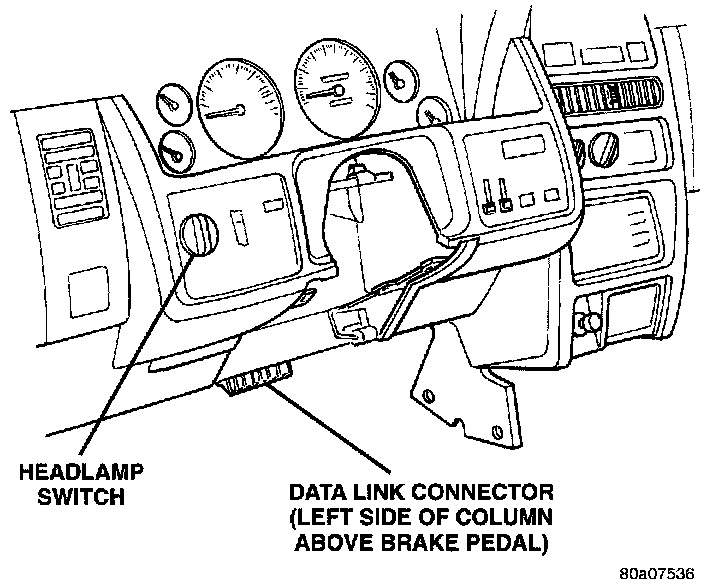 HEADLAMP SWITCH

DATA LINK CONNECTOR (LEFT SIDE OF COLUMN ABOVE BRAKE PEDAL)

80a07536