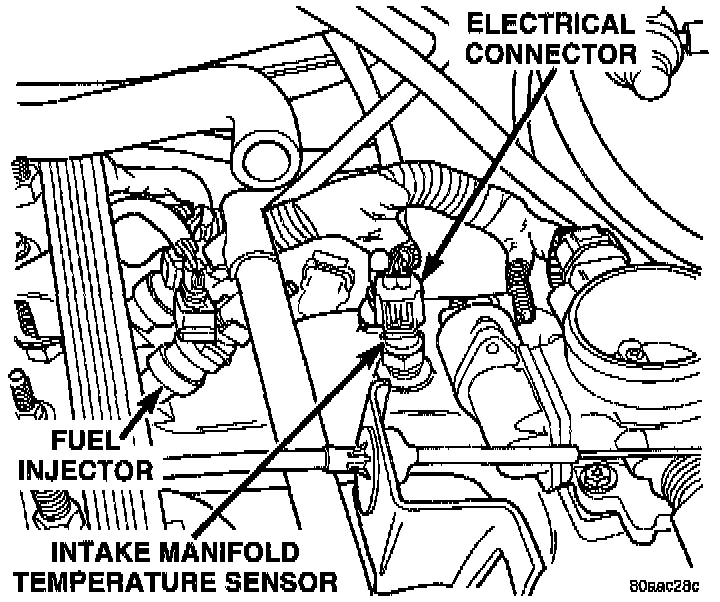 ELECTRICAL CONNECTOR

FUEL INJECTOR

INTAKE MANIFOLD TEMPERATURE SENSOR

80aac28c