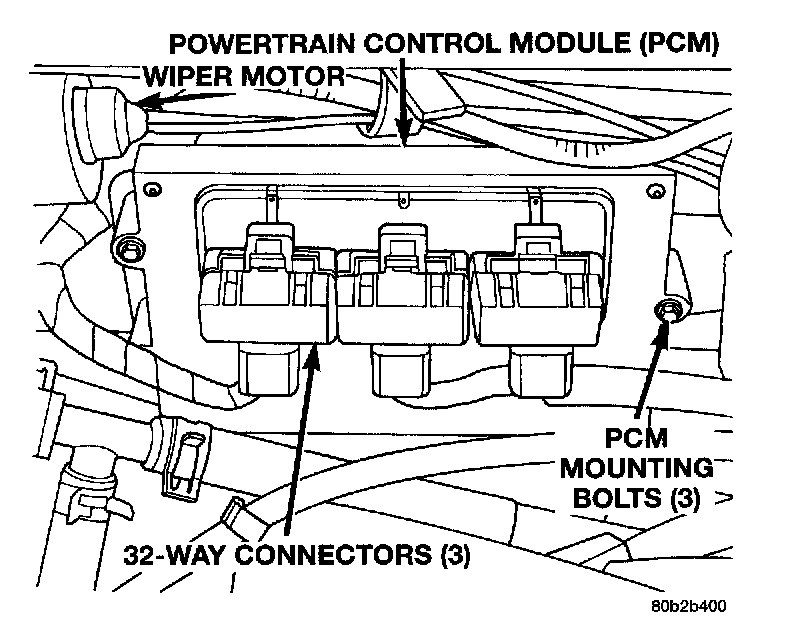 POWERTRAIN CONTROL MODULE (PCM)
WIPER MOTOR
PCM MOUNTING BOLTS (3)
32-WAY CONNECTORS (3)
80b2b400