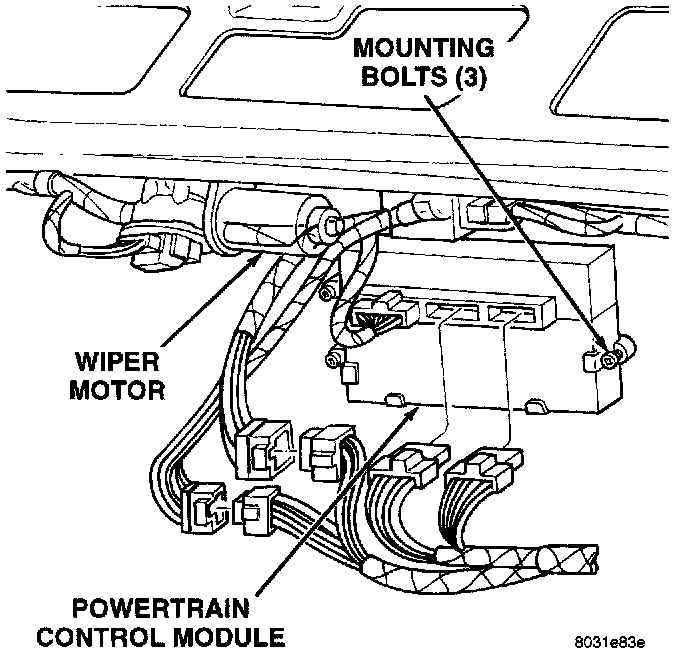 MOUNTING BOLTS (3)

WIPER MOTOR

POWERTRAIN CONTROL MODULE

8031e83e