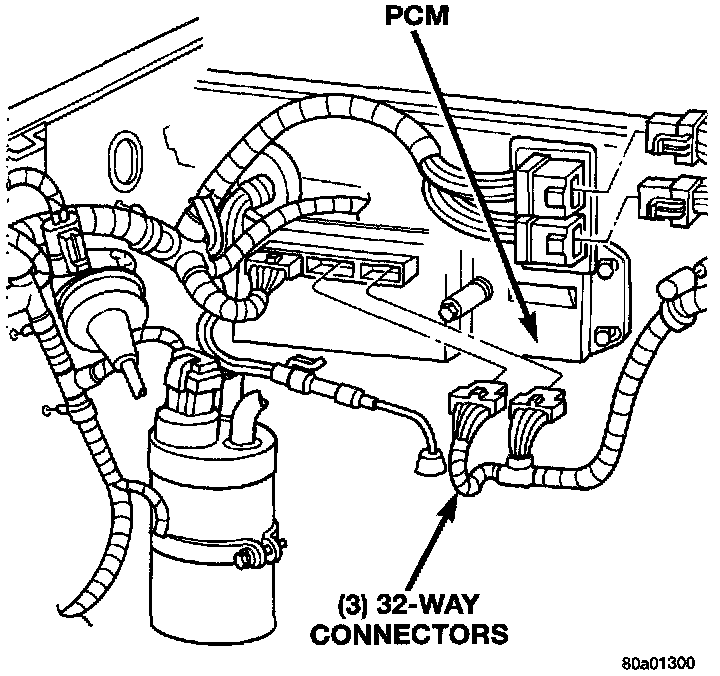 PCM

(3) 32-WAY CONNECTORS

80a01300