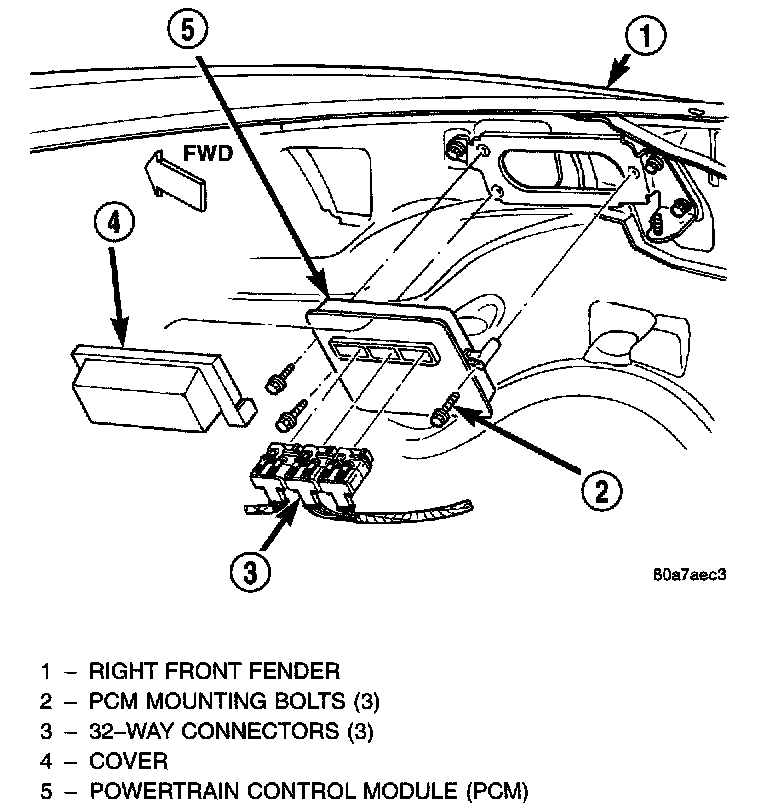 5

1

FWD

4

2

3

80a7aec3

1 – RIGHT FRONT FENDER
2 – PCM MOUNTING BOLTS (3)
3 – 32–WAY CONNECTORS (3)
4 – COVER
5 – POWERTRAIN CONTROL MODULE (PCM)