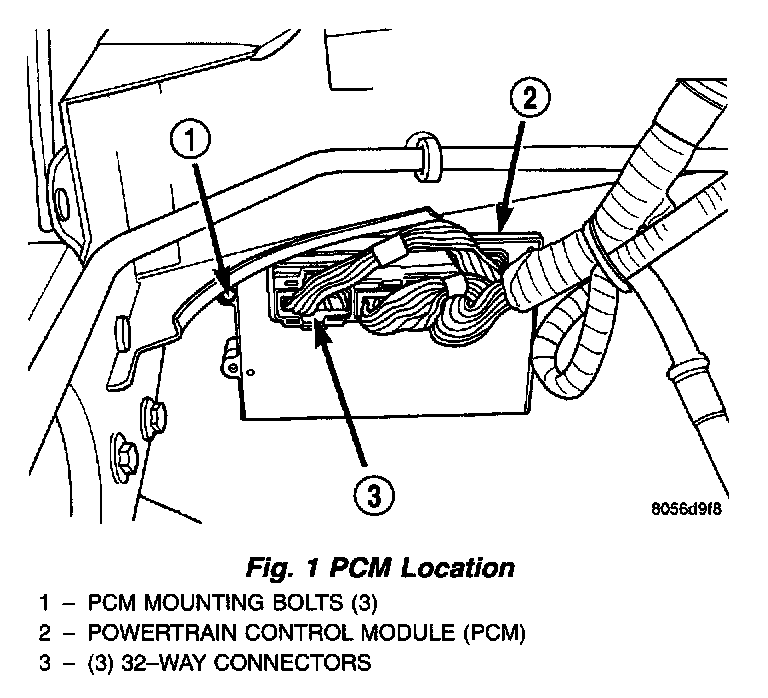 1

2

3

8056d9f8

Fig. 1 PCM Location

1 – PCM MOUNTING BOLTS (3)
2 – POWERTRAIN CONTROL MODULE (PCM)
3 – (3) 32–WAY CONNECTORS