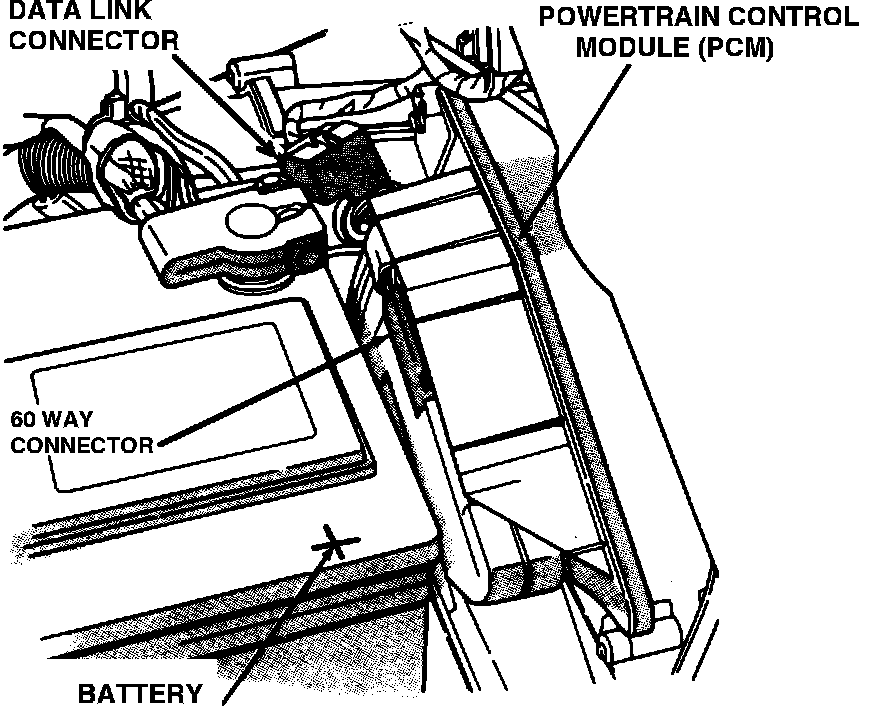 DATA LINK CONNECTOR

POWERTRAIN CONTROL MODULE (PCM)

60 WAY CONNECTOR

BATTERY