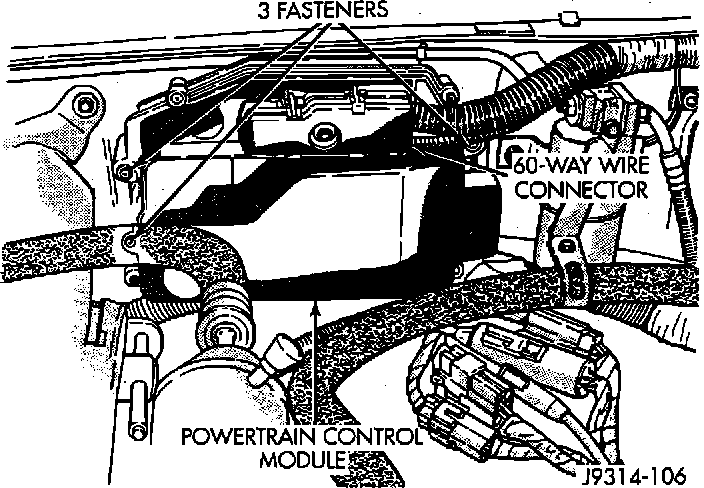 3 FASTENERS

60-WAY WIRE CONNECTOR

POWERTRAIN CONTROL MODULE

J9314-106