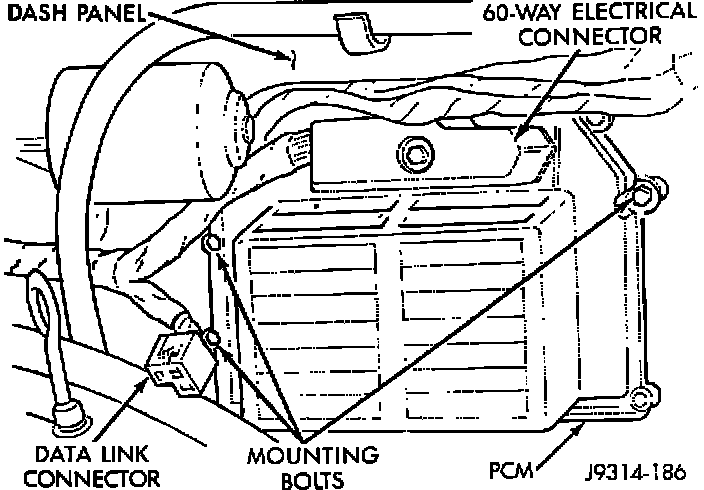 DASH PANEL

60-WAY ELECTRICAL CONNECTOR

DATA LINK CONNECTOR

MOUNTING BOLTS

PCM

J9314-186