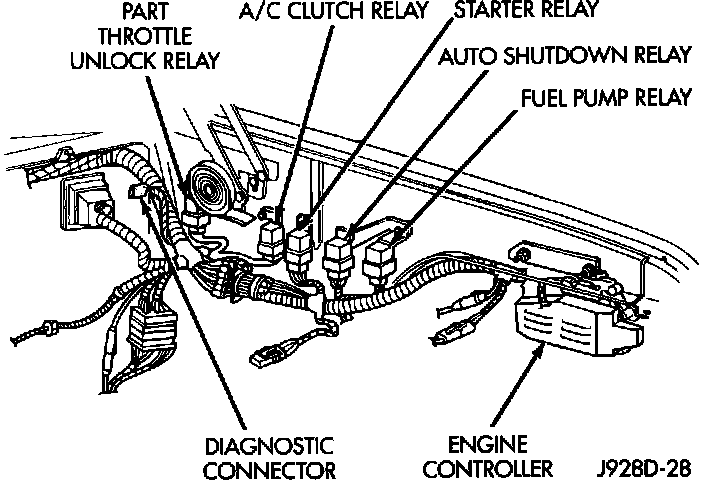 PART THROTTLE UNLOCK RELAY

A/C CLUTCH RELAY

STARTER RELAY

AUTO SHUTDOWN RELAY

FUEL PUMP RELAY

DIAGNOSTIC CONNECTOR

ENGINE CONTROLLER

J928D-28