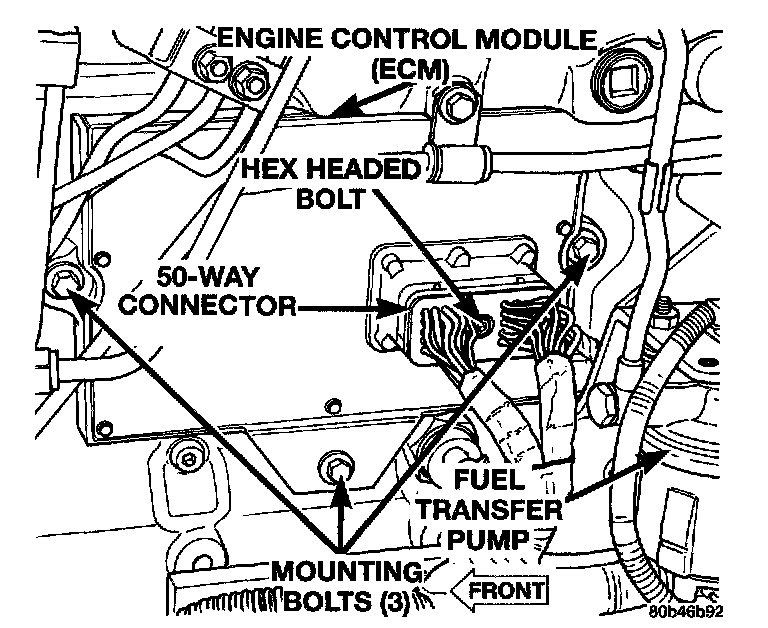 ENGINE CONTROL MODULE (ECM)

HEX HEADED BOLT

50-WAY CONNECTOR

FUEL TRANSFER PUMP

MOUNTING BOLTS (3)

FRONT

80b46b92