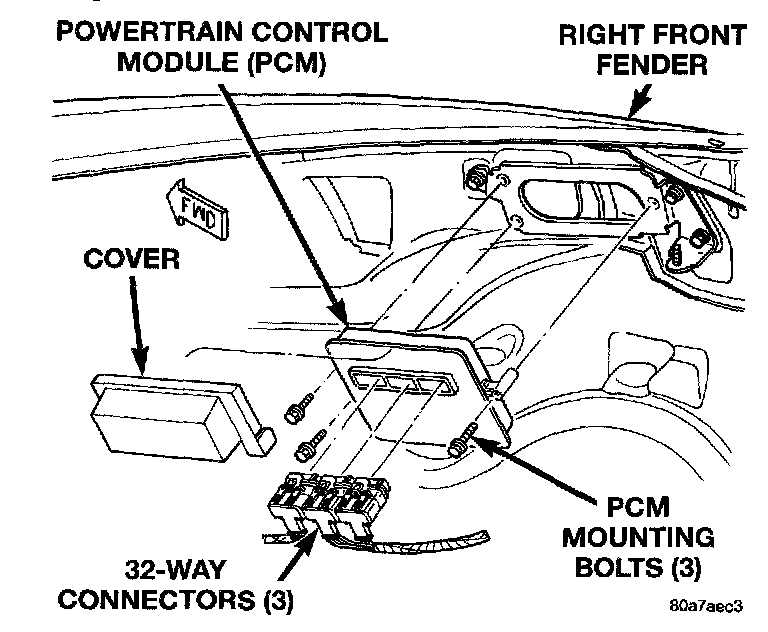 POWERTRAIN CONTROL MODULE (PCM)

RIGHT FRONT FENDER

FWD

COVER

PCM MOUNTING BOLTS (3)

32-WAY CONNECTORS (3)

80a7aec3