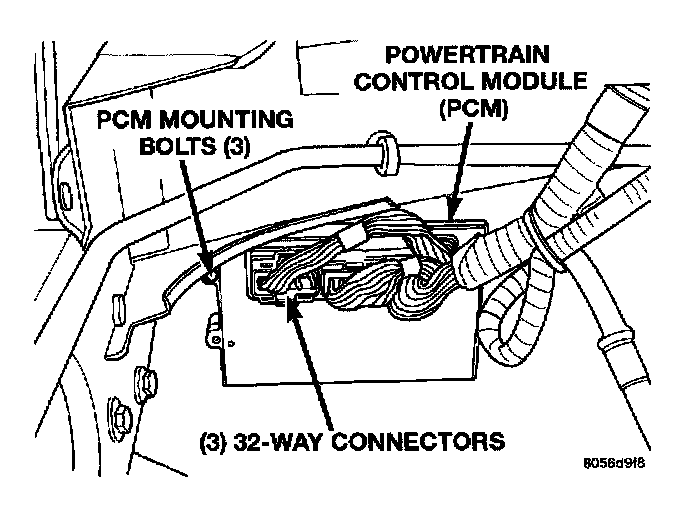 POWERTRAIN CONTROL MODULE (PCM)

PCM MOUNTING BOLTS (3)

(3) 32-WAY CONNECTORS

8056d9f8