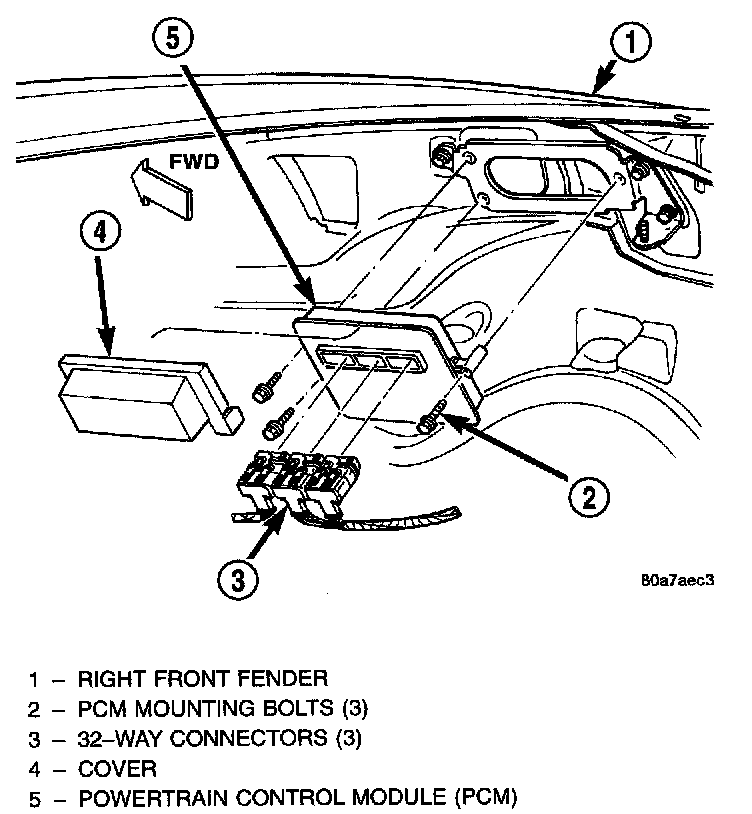 5

1

FWD

4

2

3

80a7aec3

1 – RIGHT FRONT FENDER
2 – PCM MOUNTING BOLTS (3)
3 – 32–WAY CONNECTORS (3)
4 – COVER
5 – POWERTRAIN CONTROL MODULE (PCM)