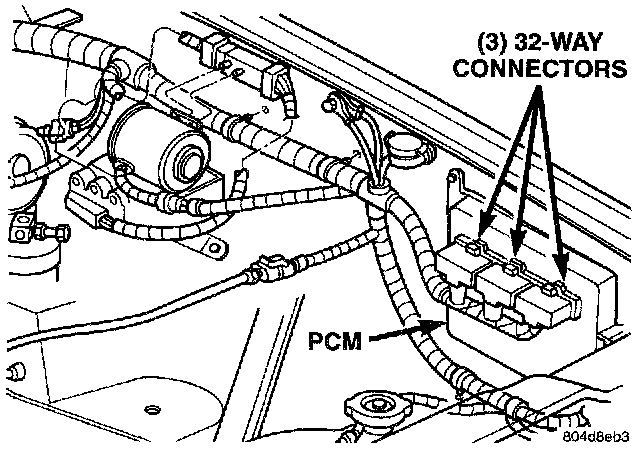 (3) 32-WAY CONNECTORS

PCM

804d8eb3