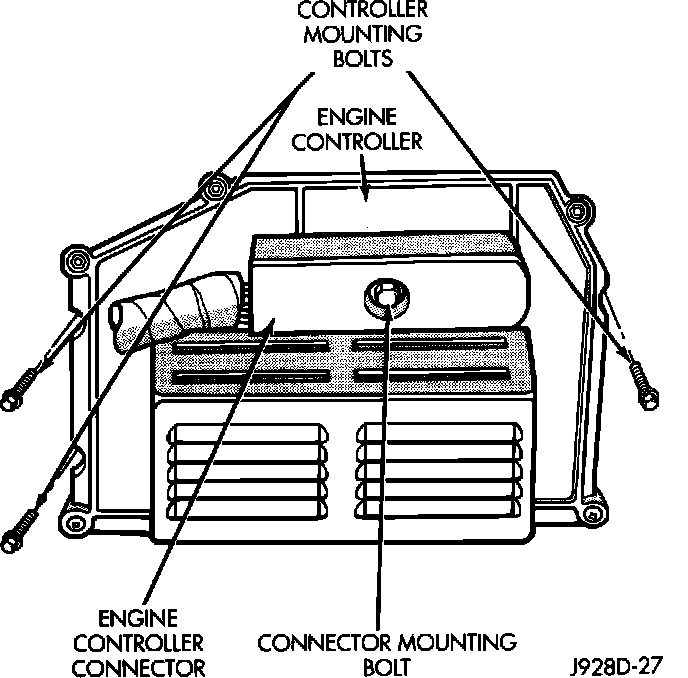 CONTROLLER MOUNTING BOLTS

ENGINE CONTROLLER

ENGINE CONTROLLER CONNECTOR

CONNECTOR MOUNTING BOLT

J928D-27