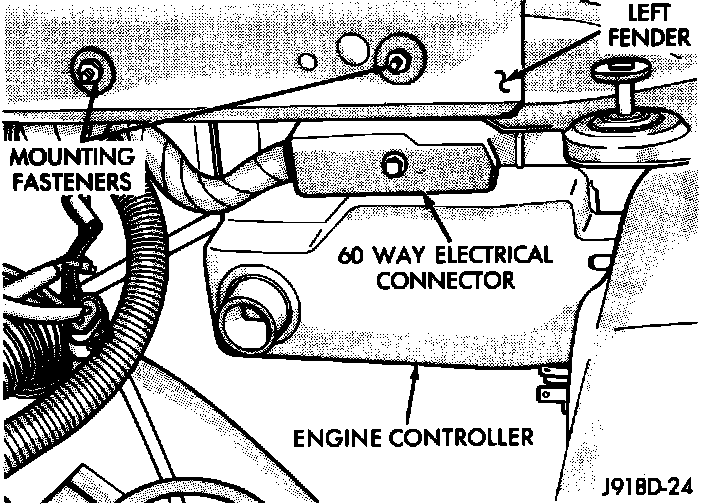 LEFT FENDER

MOUNTING FASTENERS

60 WAY ELECTRICAL CONNECTOR

ENGINE CONTROLLER

J918D-24