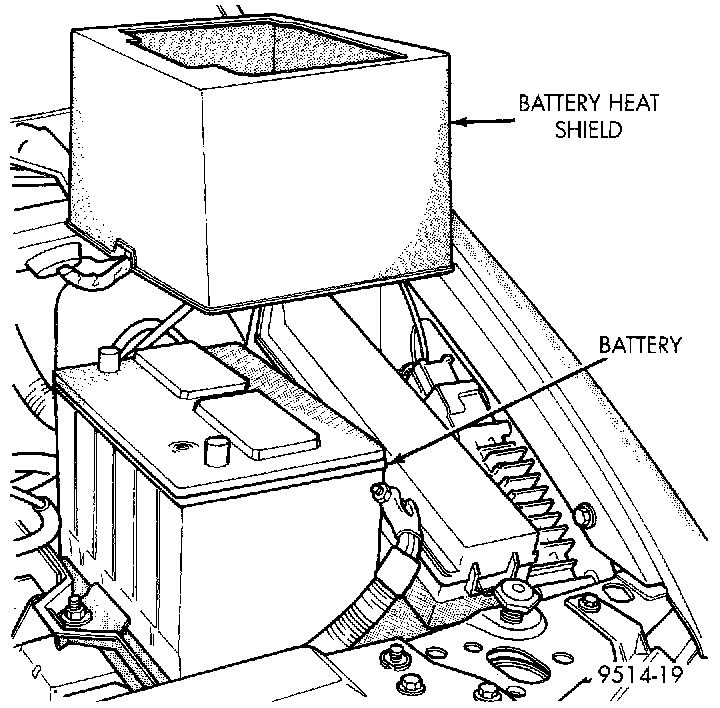 BATTERY HEAT SHIELD

BATTERY

9514-19