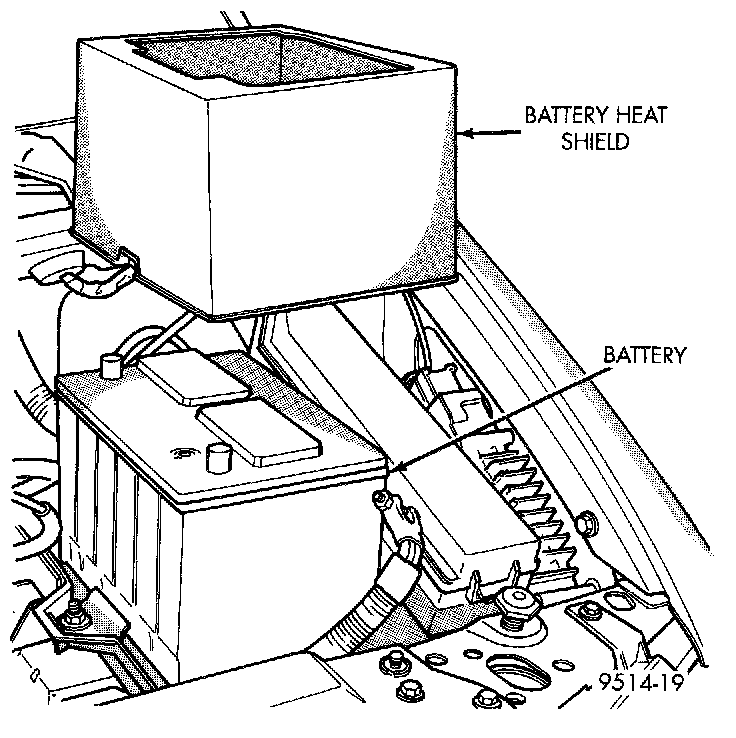 BATTERY HEAT SHIELD

BATTERY

9514-19