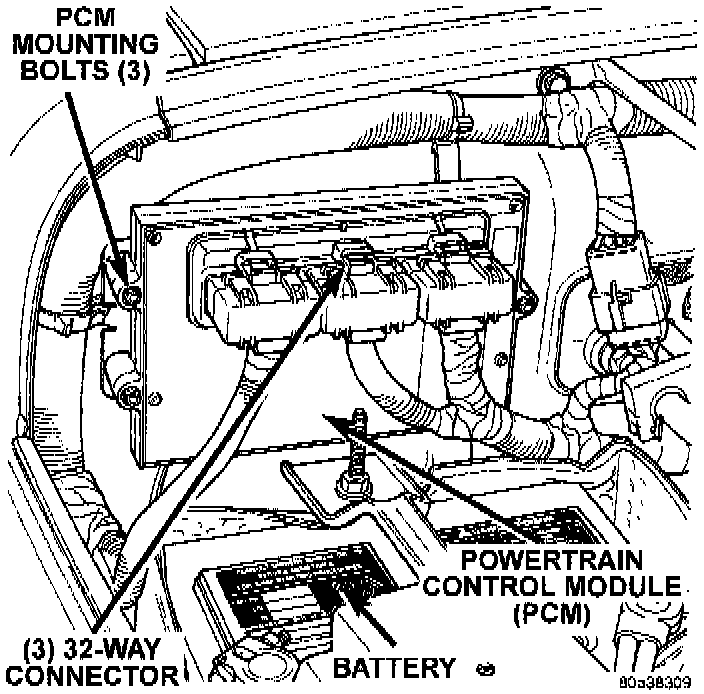 PCM MOUNTING BOLTS (3)

POWERTRAIN CONTROL MODULE (PCM)

(3) 32-WAY CONNECTOR

BATTERY

80a38309