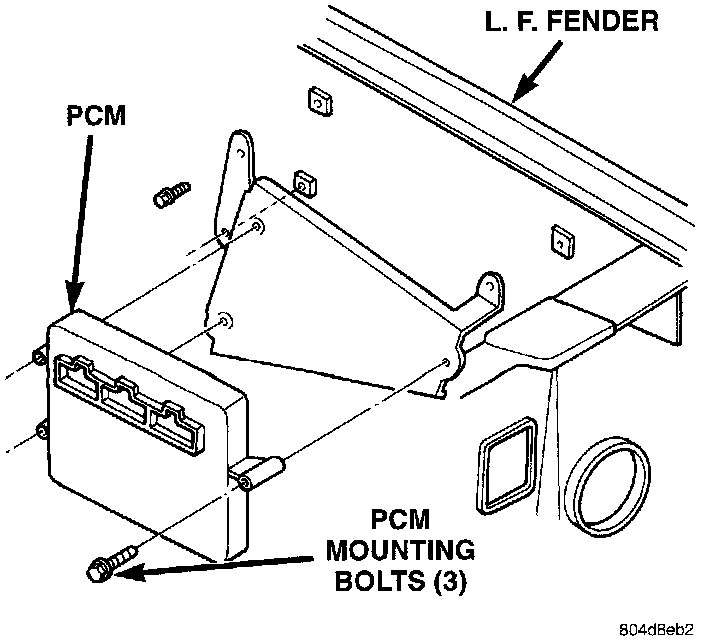 L. F. FENDER

PCM

PCM MOUNTING BOLTS (3)

804d8eb2