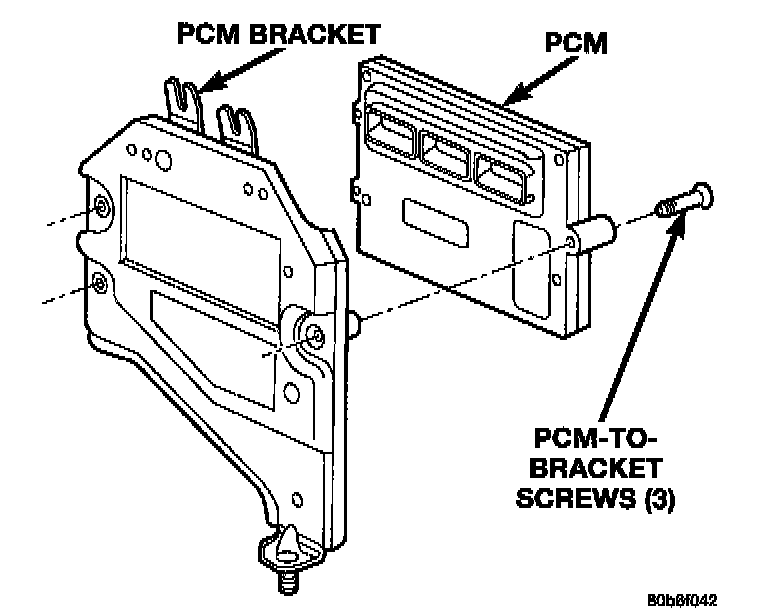 PCM BRACKET

PCM

PCM-TO-BRACKET SCREWS (3)

80b8f042