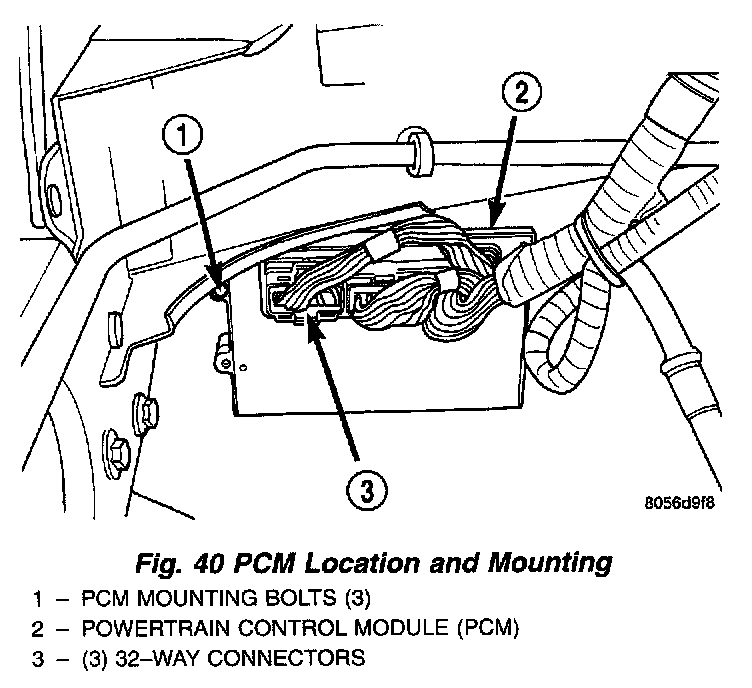 1
2
3
8056d9f8

Fig. 40 PCM Location and Mounting

1 – PCM MOUNTING BOLTS (3)
2 – POWERTRAIN CONTROL MODULE (PCM)
3 – (3) 32–WAY CONNECTORS