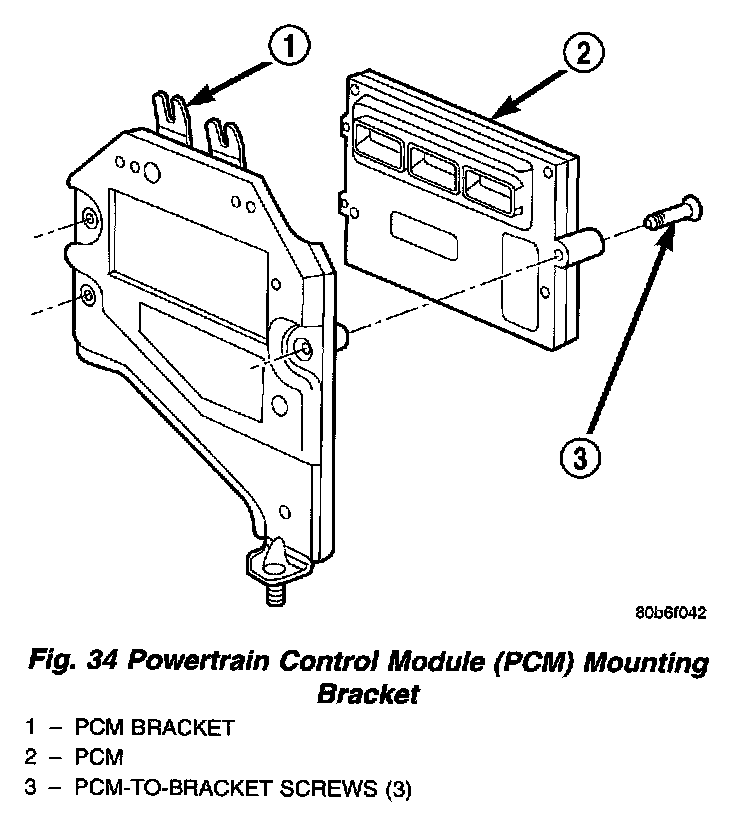 1

2

3

80b6f042

Fig. 34 Powertrain Control Module (PCM) Mounting Bracket

1 – PCM BRACKET
2 – PCM
3 – PCM-TO-BRACKET SCREWS (3)