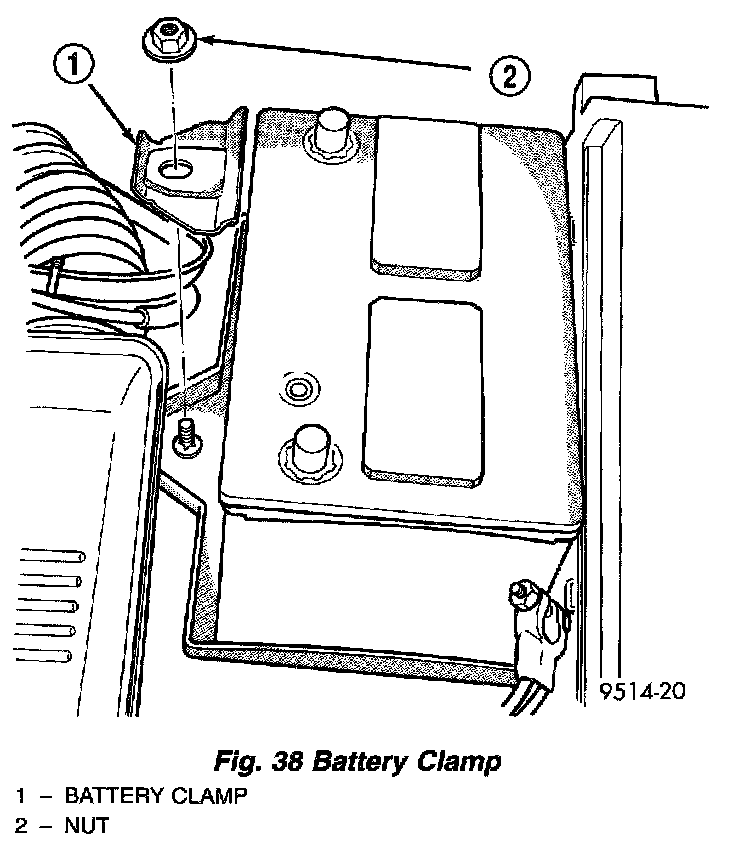 1

2

9514-20

Fig. 38 Battery Clamp

1 – BATTERY CLAMP

2 – NUT