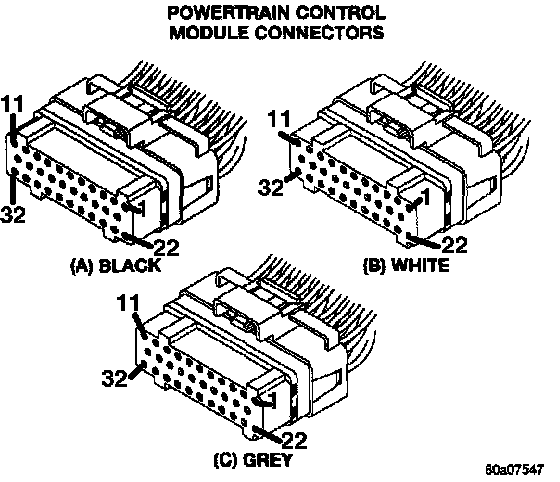 POWERTRAIN CONTROL MODULE CONNECTORS

11
32
1
22
(A) BLACK

11
32
1
22
(B) WHITE

11
32
1
22
(C) GREY

80a07547