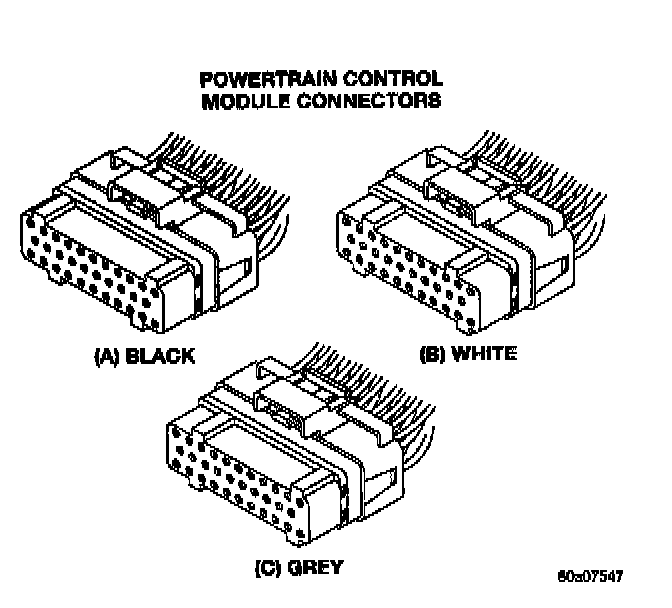 POWERTRAIN CONTROL MODULE CONNECTORS

(A) BLACK

(B) WHITE

(C) GREY

80a07547