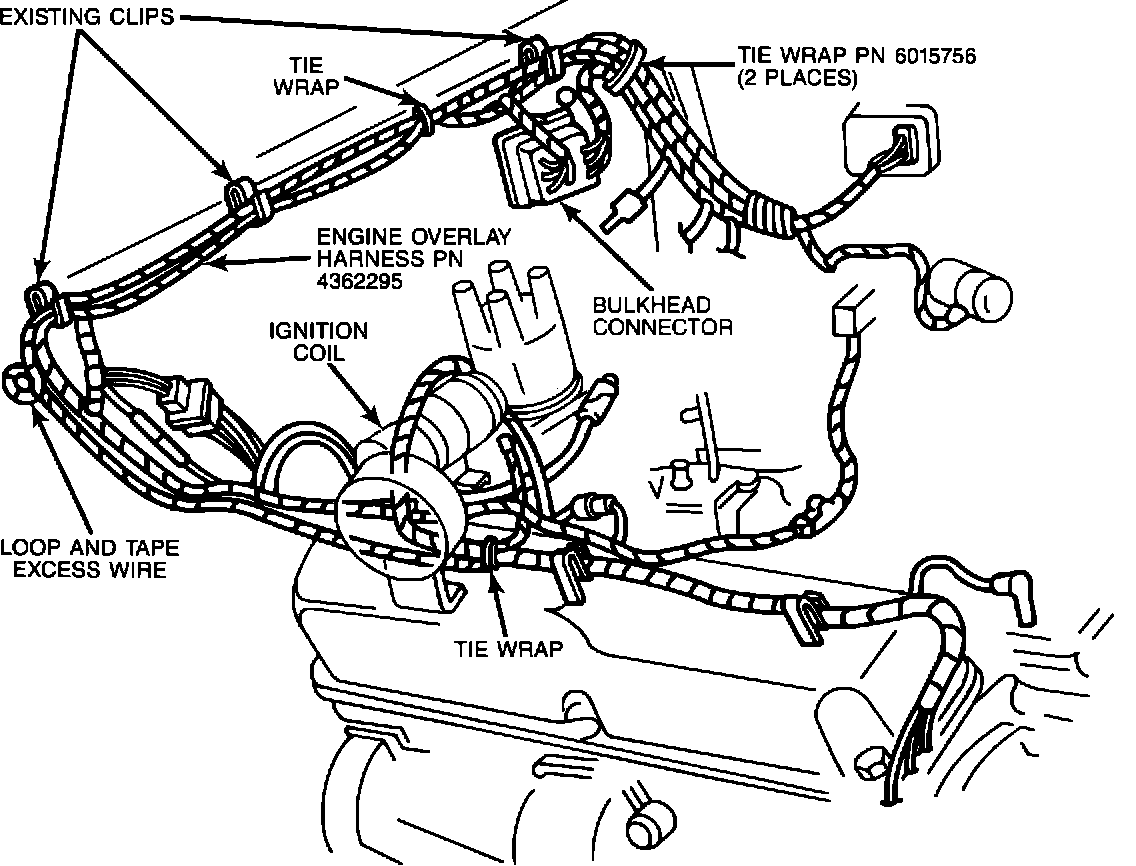 EXISTING CLIPS

TIE WRAP

TIE WRAP PN 6015756 (2 PLACES)

ENGINE OVERLAY HARNESS PN 4362295

BULKHEAD CONNECTOR

IGNITION COIL

LOOP AND TAPE EXCESS WIRE

TIE WRAP