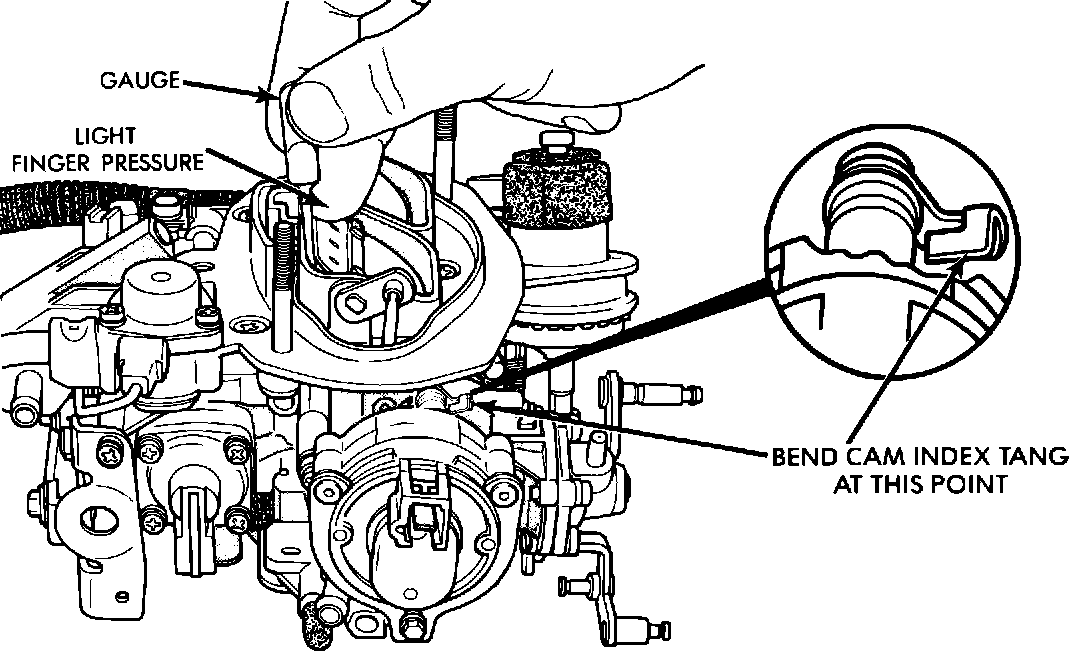 GAUGE

LIGHT FINGER PRESSURE

BEND CAM INDEX TANG AT THIS POINT