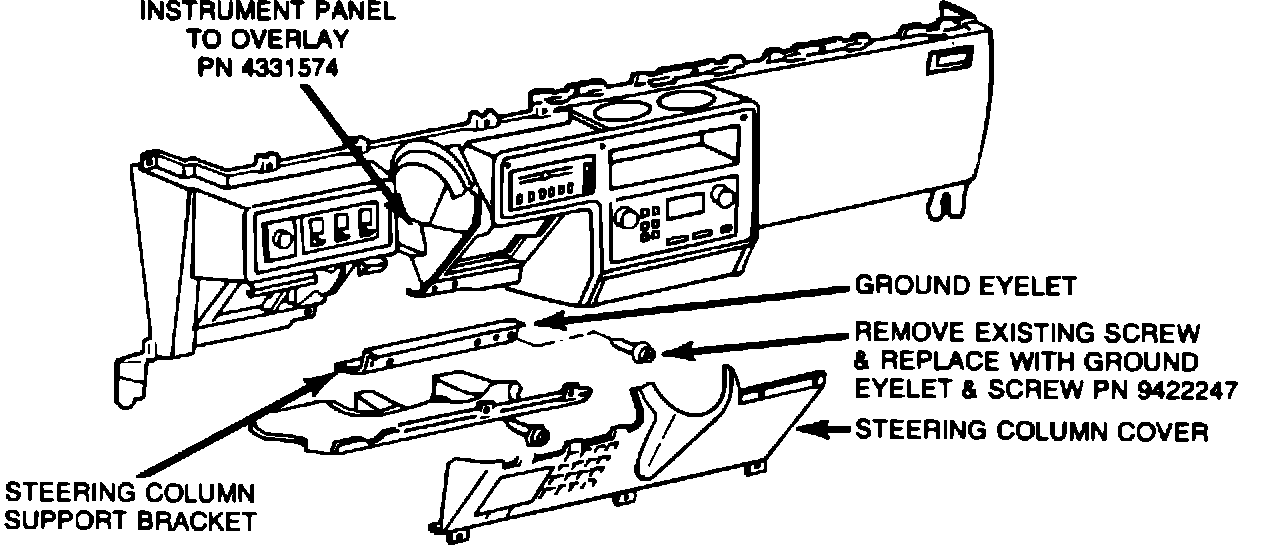 INSTRUMENT PANEL TO OVERLAY PN 4331574

GROUND EYELET

REMOVE EXISTING SCREW & REPLACE WITH GROUND EYELET & SCREW PN 9422247

STEERING COLUMN COVER

STEERING COLUMN SUPPORT BRACKET