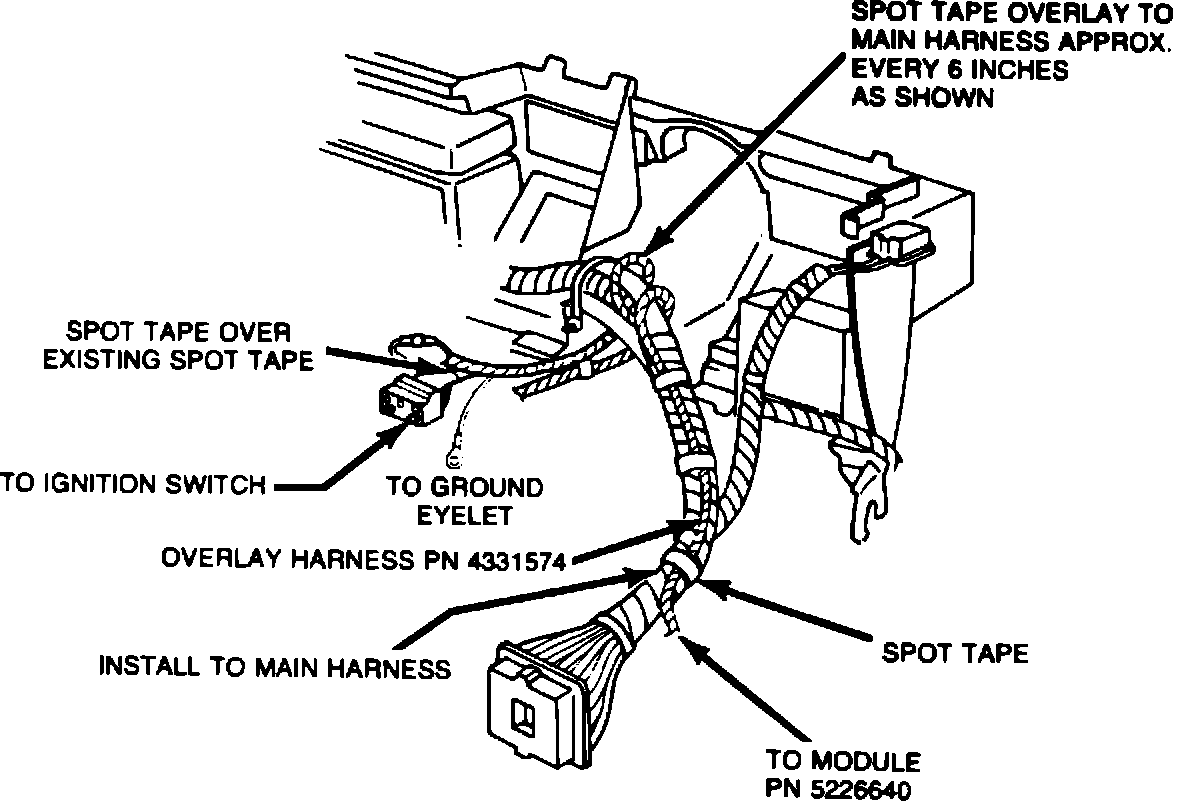 SPOT TAPE OVERLAY TO MAIN HARNESS APPROX. EVERY 6 INCHES AS SHOWN

SPOT TAPE OVER EXISTING SPOT TAPE

TO IGNITION SWITCH

TO GROUND EYELET

OVERLAY HARNESS PN 4331574

INSTALL TO MAIN HARNESS

SPOT TAPE

TO MODULE PN 5226640