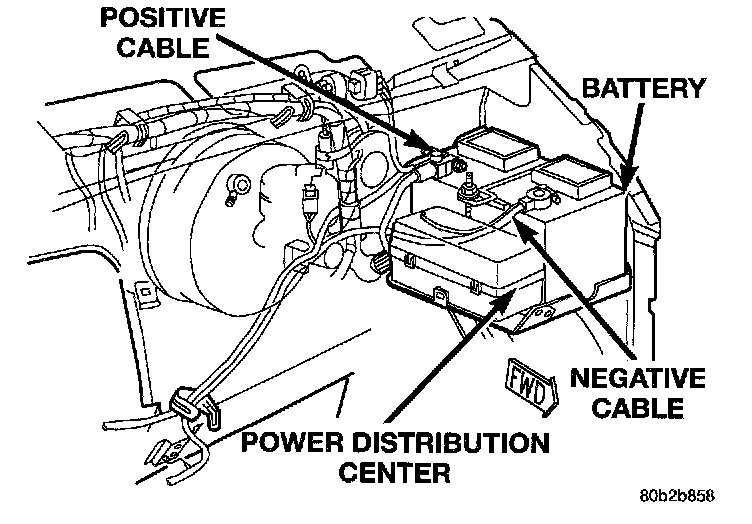 POSITIVE CABLE

BATTERY

FWD

NEGATIVE CABLE

POWER DISTRIBUTION CENTER

80b2b858