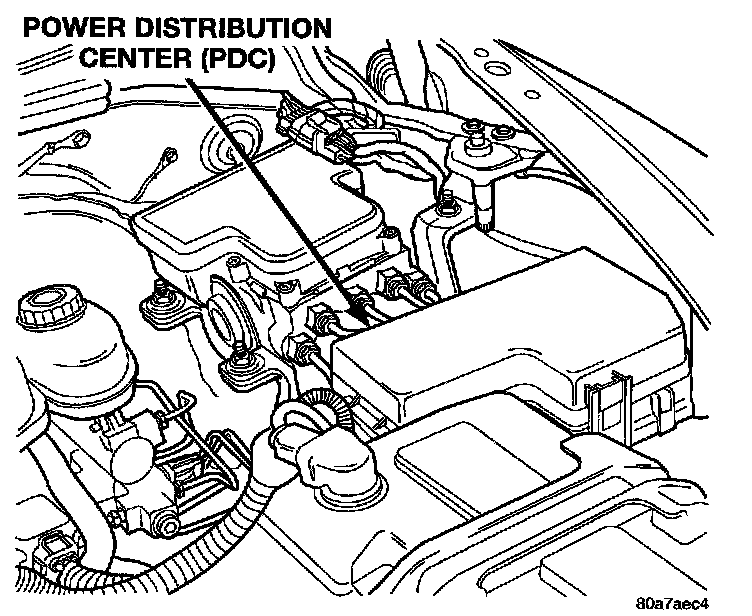 POWER DISTRIBUTION CENTER (PDC)

80a7aec4