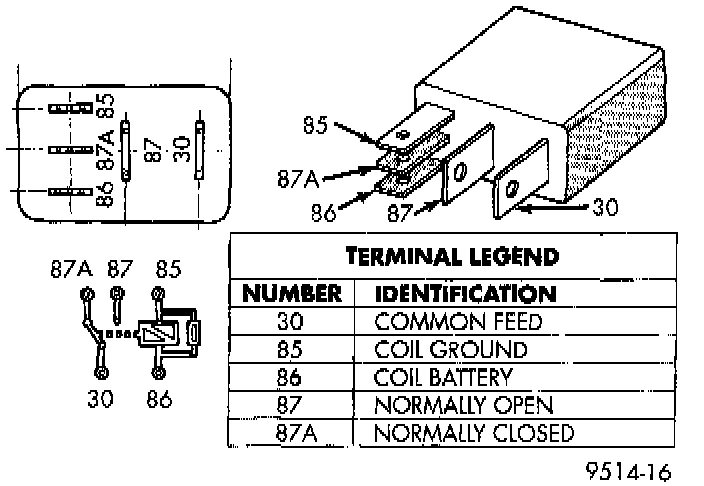 85
87A
86
87
30

85
87A
86
87
30

87A 87 85
30 86

TERMINAL LEGEND

| NUMBER | IDENTIFICATION |
|---|---|
| 30 | COMMON FEED |
| 85 | COIL GROUND |
| 86 | COIL BATTERY |
| 87 | NORMALLY OPEN |
| 87A | NORMALLY CLOSED |

9514-16