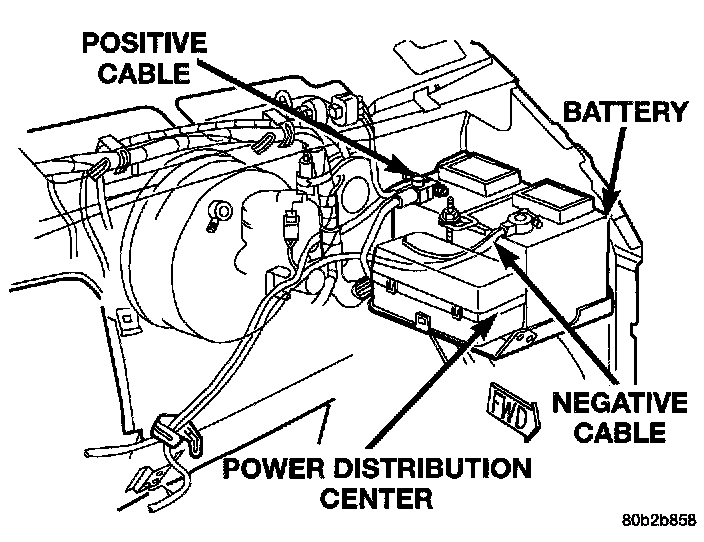 POSITIVE CABLE

BATTERY

FWD

NEGATIVE CABLE

POWER DISTRIBUTION CENTER

80b2b858