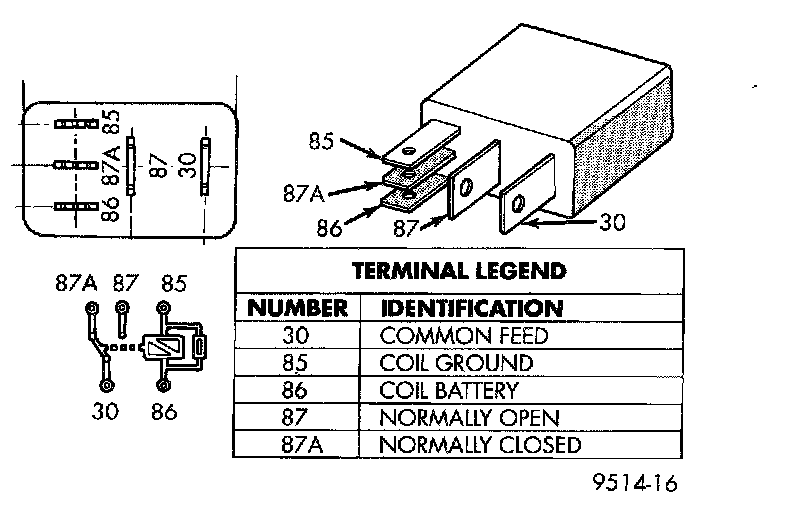 85
87A
86
87
30

85
87A
86
87
30

87A 87 85
30 86

TERMINAL LEGEND

| NUMBER | IDENTIFICATION |
|---|---|
| 30 | COMMON FEED |
| 85 | COIL GROUND |
| 86 | COIL BATTERY |
| 87 | NORMALLY OPEN |
| 87A | NORMALLY CLOSED |

9514-16