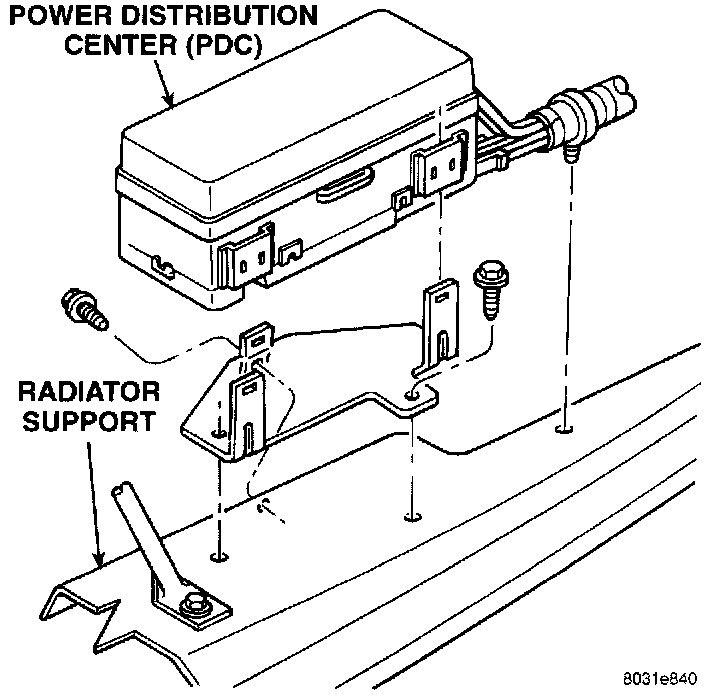 POWER DISTRIBUTION CENTER (PDC)

RADIATOR SUPPORT

8031e840