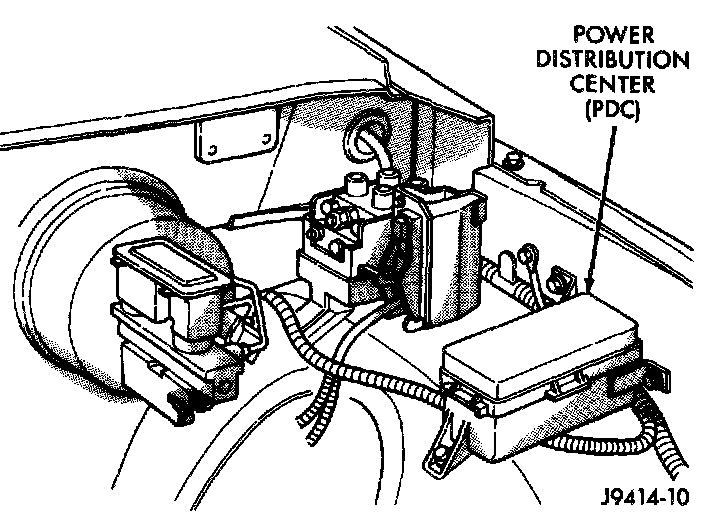 POWER DISTRIBUTION CENTER (PDC)

J9414-10