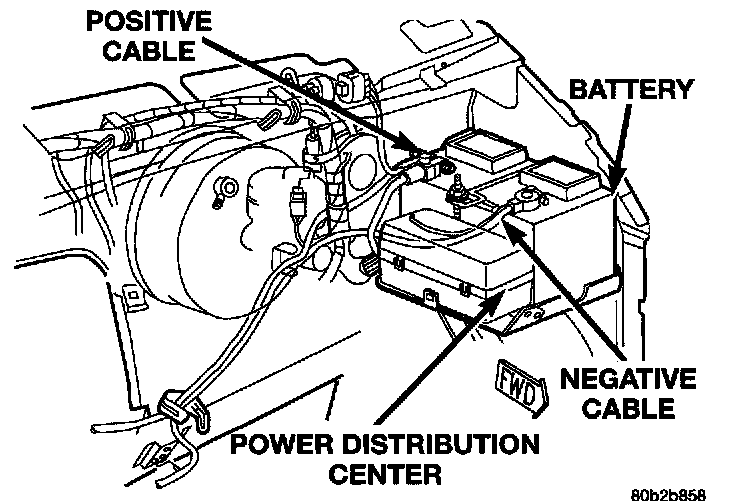 POSITIVE CABLE

BATTERY

FWD

NEGATIVE CABLE

POWER DISTRIBUTION CENTER

80b2b958