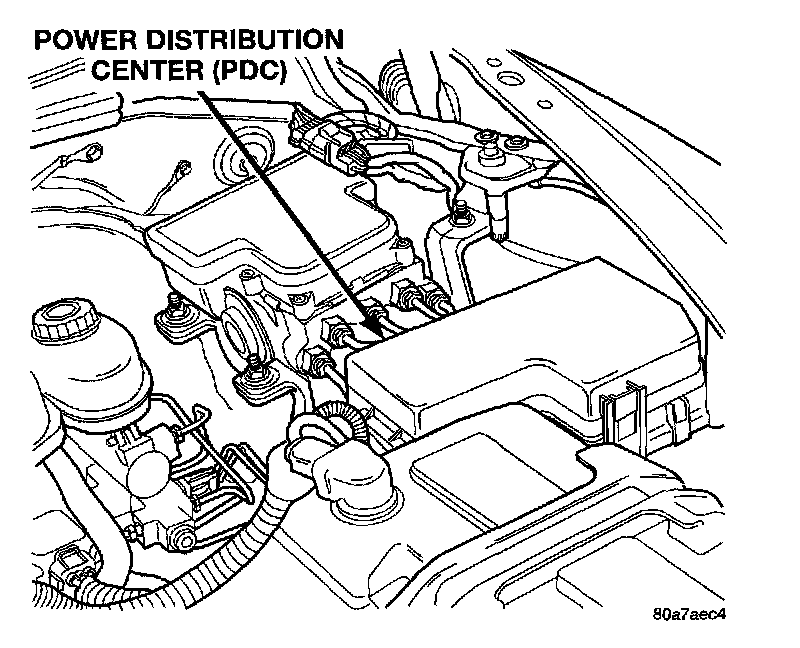 POWER DISTRIBUTION CENTER (PDC)

80a7aec4