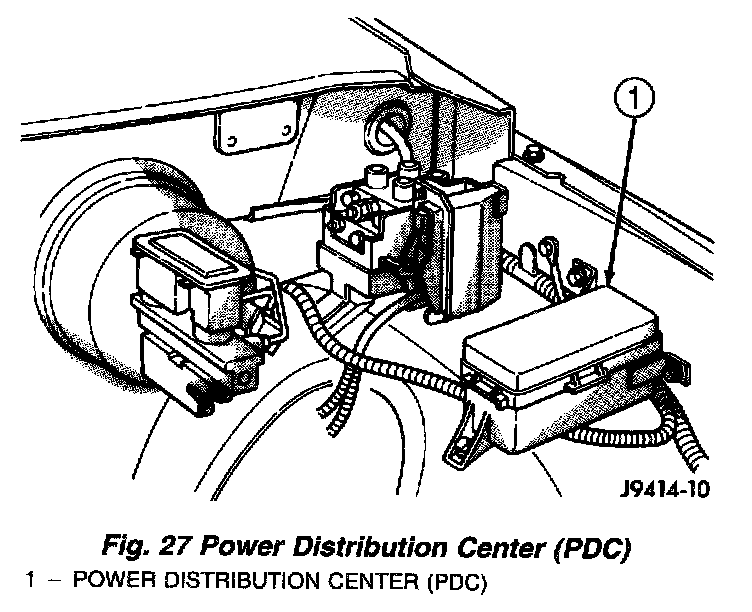 1

J9414-10

Fig. 27 Power Distribution Center (PDC)

1 – POWER DISTRIBUTION CENTER (PDC)