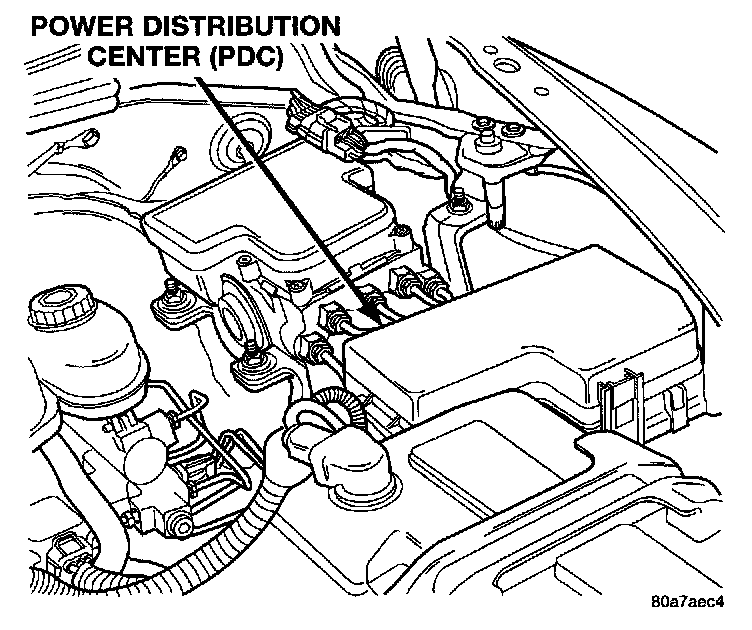 POWER DISTRIBUTION CENTER (PDC)

80a7aec4