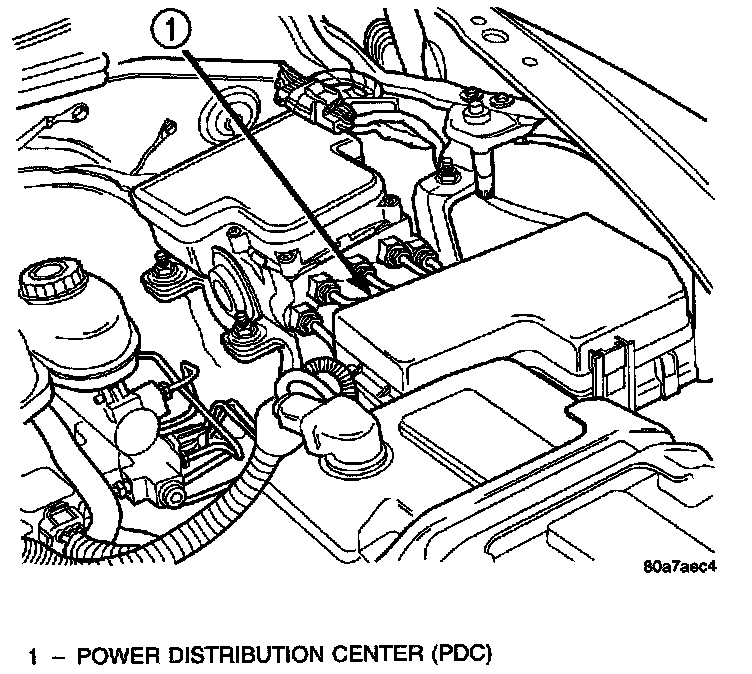 1

80a7aec4

1 – POWER DISTRIBUTION CENTER (PDC)