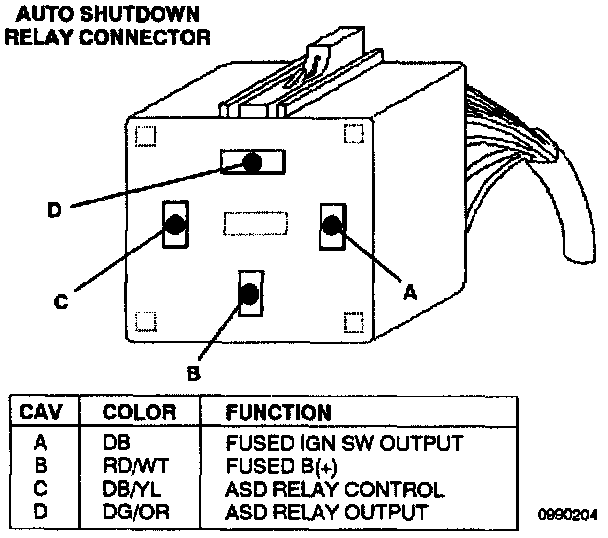 AUTO SHUTDOWN
RELAY CONNECTOR

D

C

A

B

| CAV | COLOR | FUNCTION |
|---|---|---|
| A | DB | FUSED IGN SW OUTPUT |
| B | RD/WT | FUSED B(+) |
| C | DB/YL | ASD RELAY CONTROL |
| D | DG/OR | ASD RELAY OUTPUT |

0990204