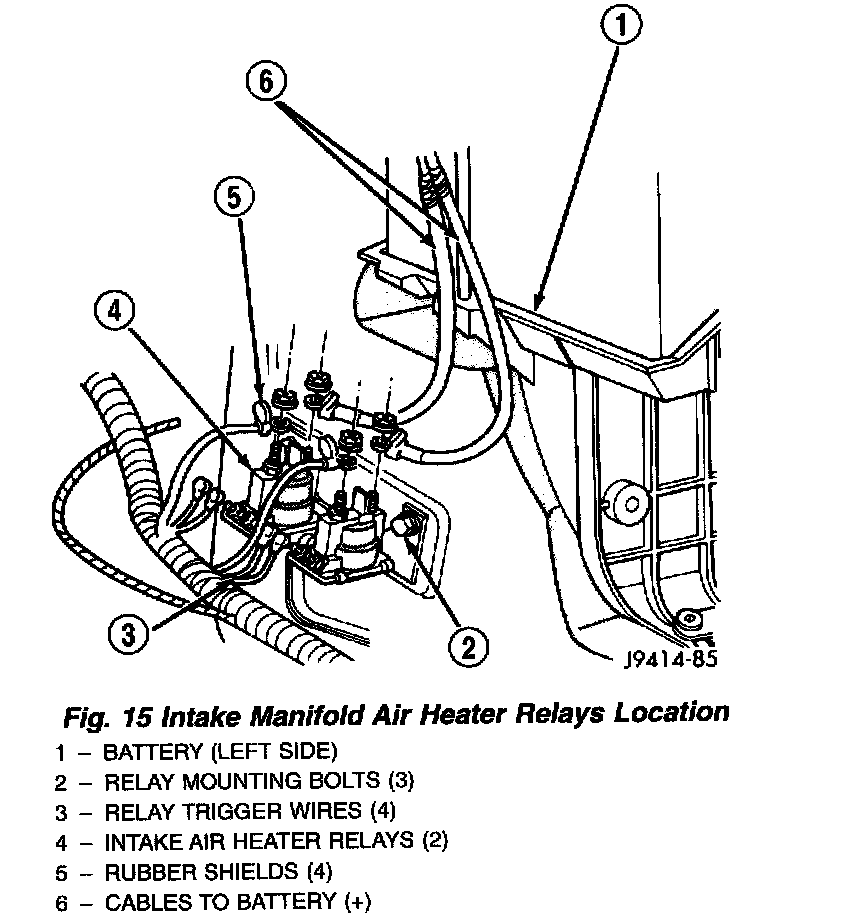 1

6

5

4

3

2

J9414-85

Fig. 15 Intake Manifold Air Heater Relays Location

1 – BATTERY (LEFT SIDE)
2 – RELAY MOUNTING BOLTS (3)
3 – RELAY TRIGGER WIRES (4)
4 – INTAKE AIR HEATER RELAYS (2)
5 – RUBBER SHIELDS (4)
6 – CABLES TO BATTERY (+)