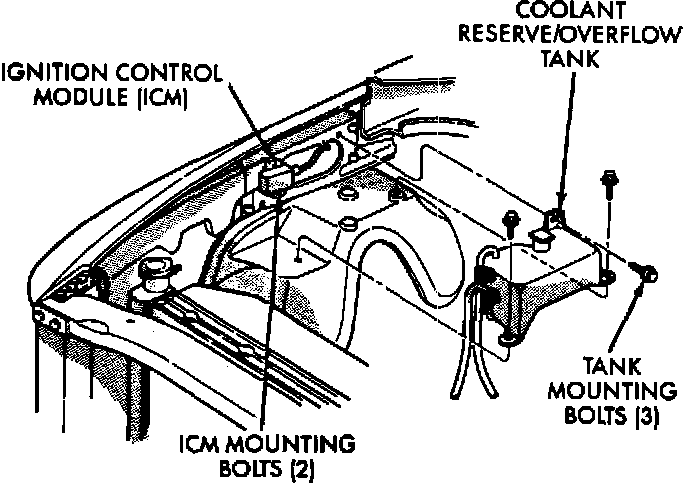 IGNITION CONTROL MODULE (ICM)

COOLANT RESERVE/OVERFLOW TANK

TANK MOUNTING BOLTS (3)

ICM MOUNTING BOLTS (2)