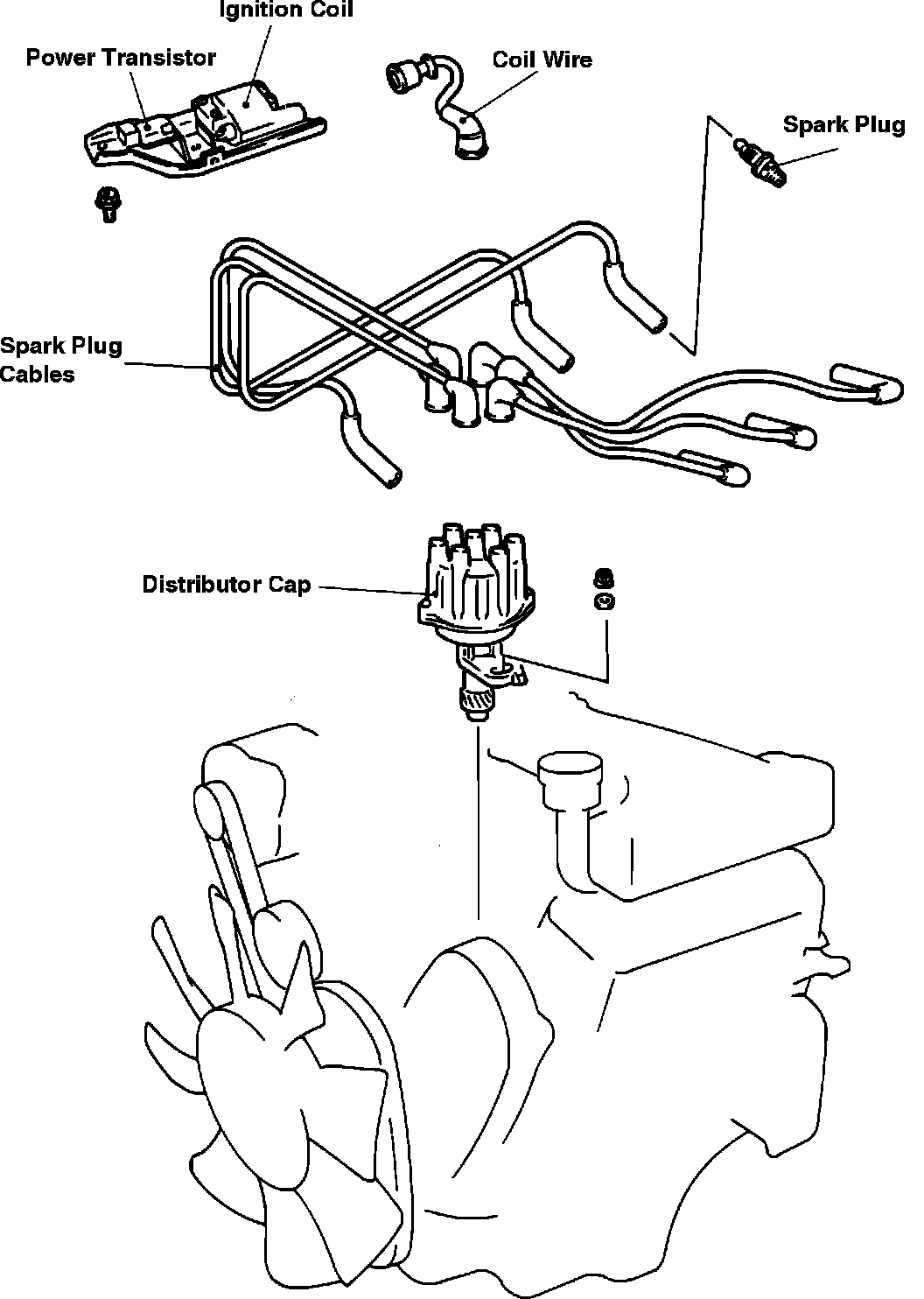 Ignition Coil
Power Transistor
Coil Wire
Spark Plug
Spark Plug Cables
Distributor Cap