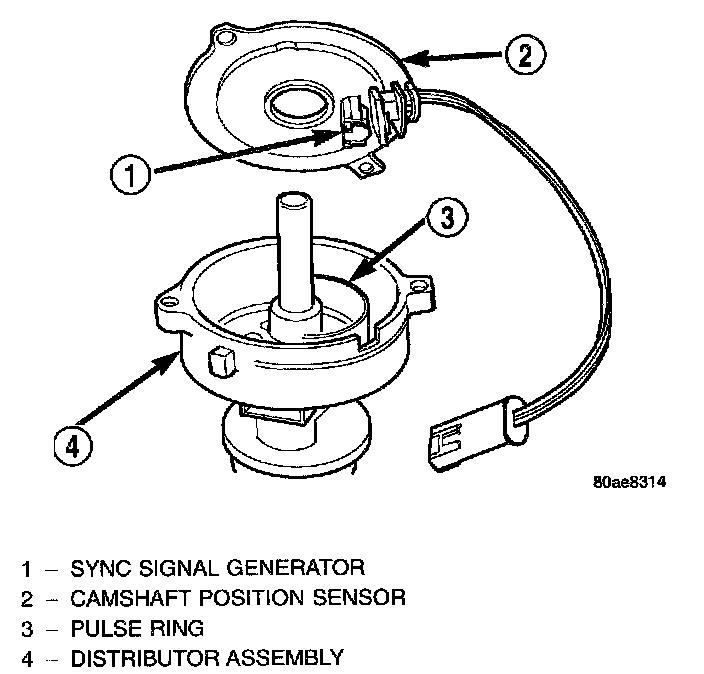 2

1

3

4

80ae8314

1 – SYNC SIGNAL GENERATOR
2 – CAMSHAFT POSITION SENSOR
3 – PULSE RING
4 – DISTRIBUTOR ASSEMBLY